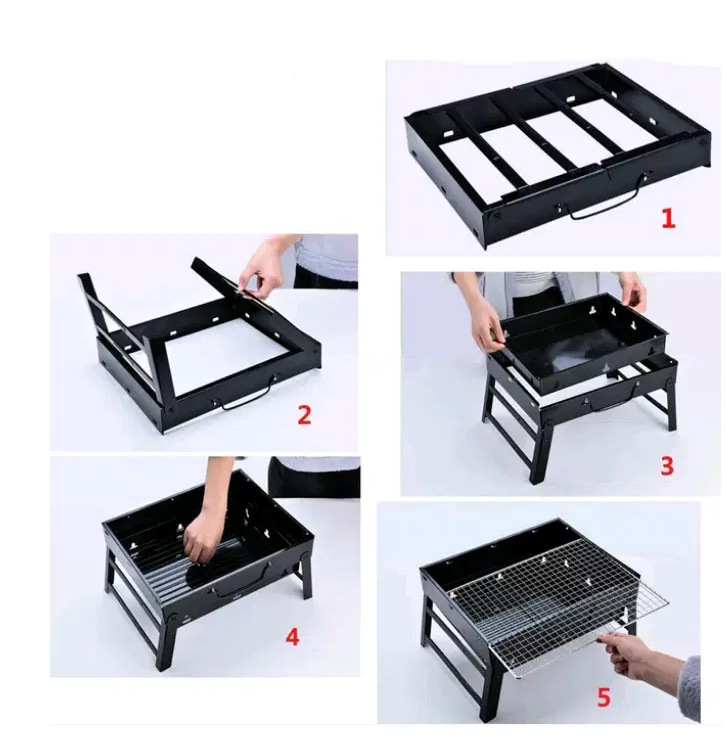 1

2

3

4

5